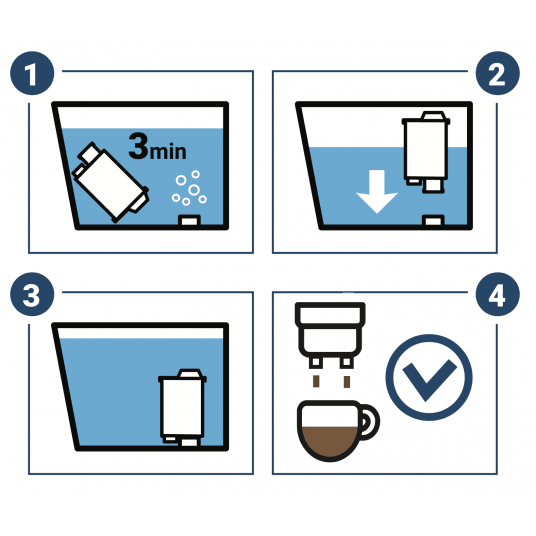 1

3min

2

3

4