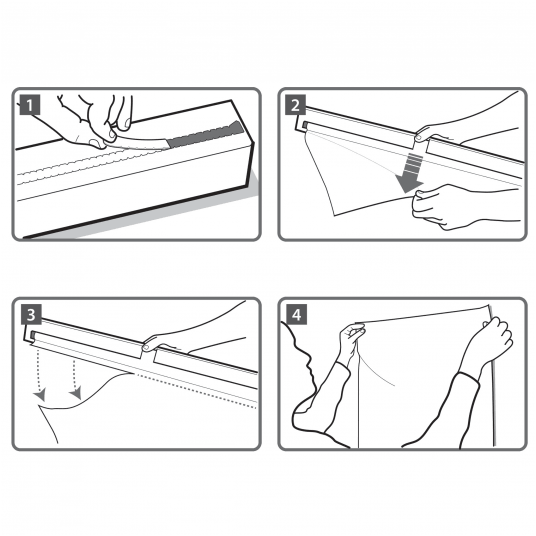 1

2

3

4