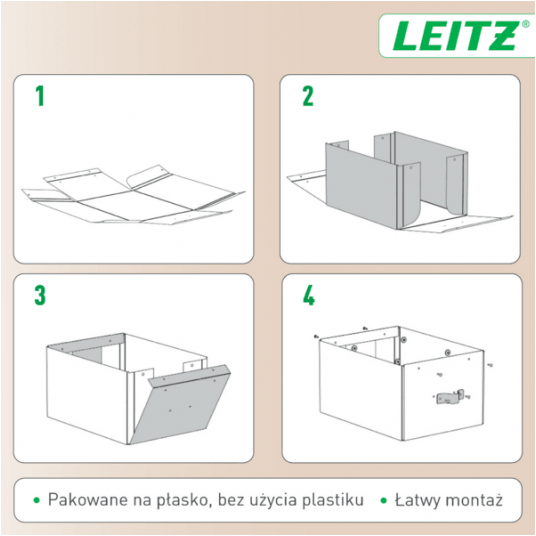 LEITZ®

1

2

3

4

• Pakowane na płasko, bez użycia plastiku • Łatwy montaż