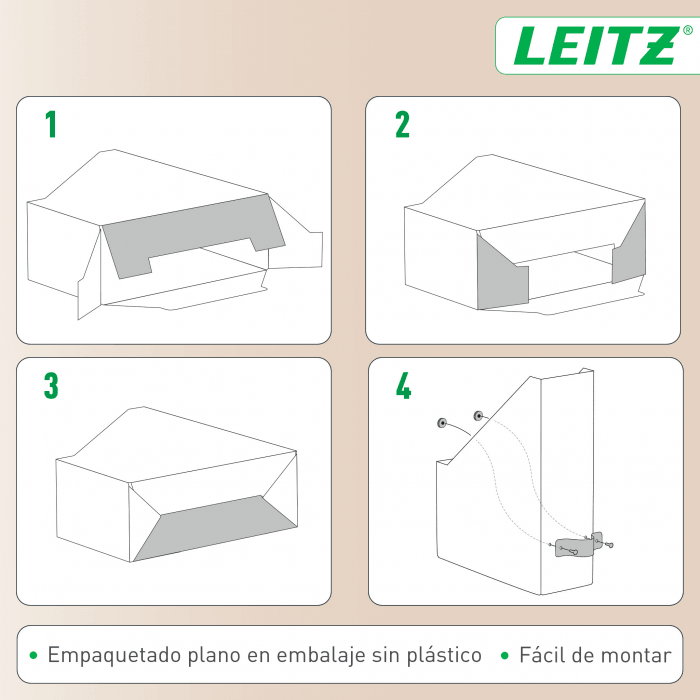 LEITZ®

1

2

3

4

• Empaquetado plano en embalaje sin plástico • Fácil de montar